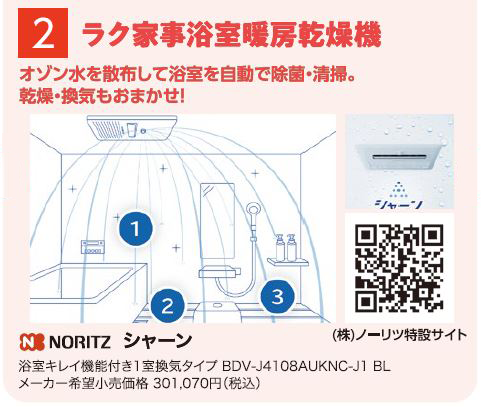 2 ラク家事浴室暖房乾燥機

オゾン水を散布して浴室を自動で除菌・清掃。
乾燥・換気もおまかせ!

1

2

3

シャーン

NORITZ シャーン

(株)ノーリツ特設サイト

浴室キレイ機能付き1室換気タイプ BDV-J4108AUKNC-J1 BL
メーカー希望小売価格 301,070円(税込)